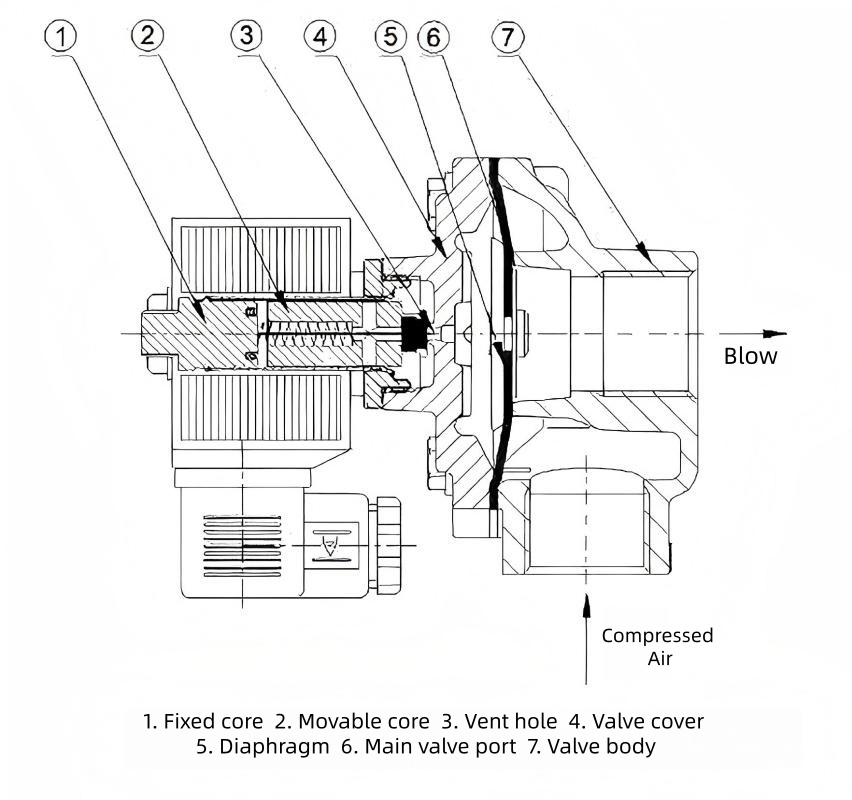 1
2
3
4
5
6
7

Blow

Compressed Air

1. Fixed core 2. Movable core 3. Vent hole 4. Valve cover
5. Diaphragm 6. Main valve port 7. Valve body